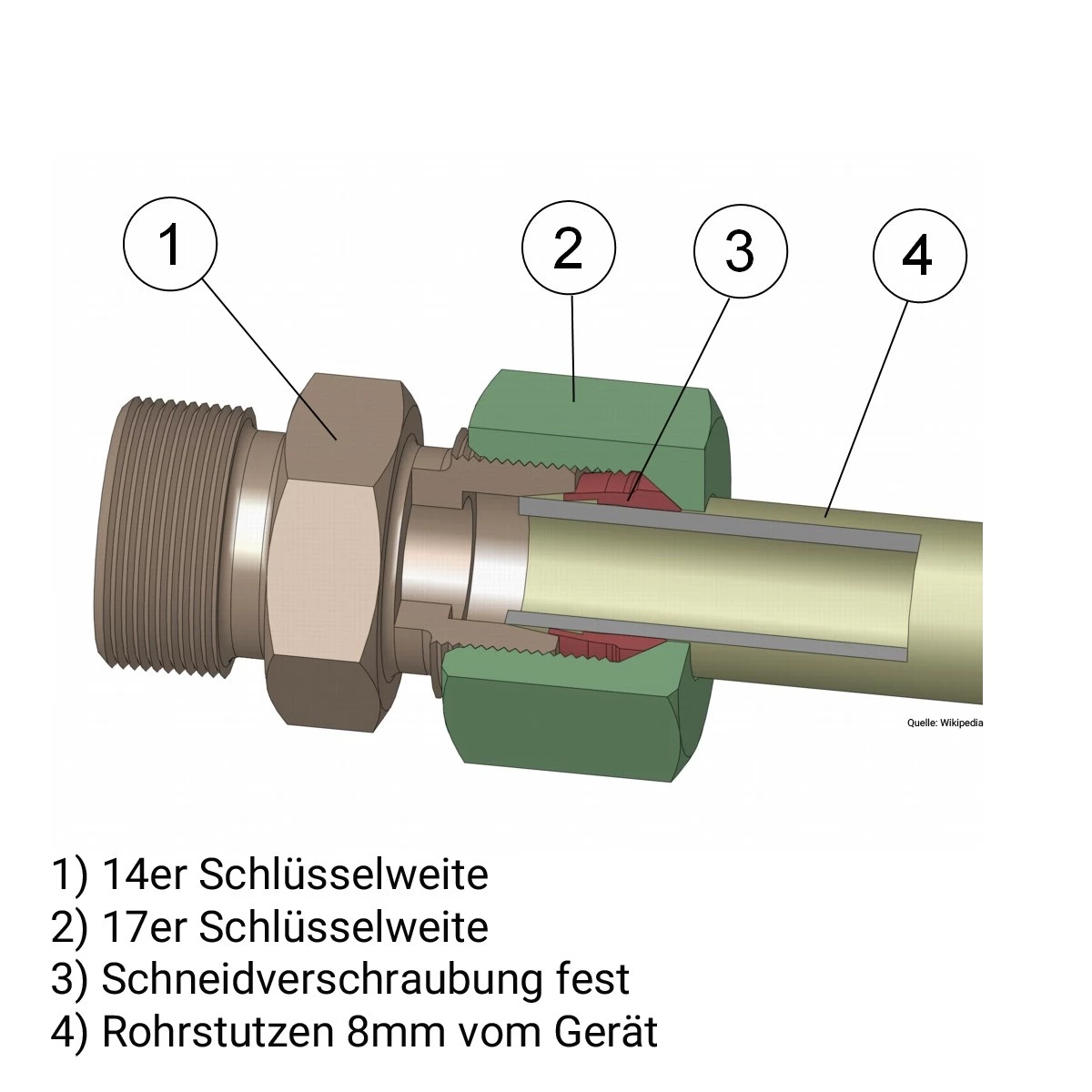 1

2

3

4

Quelle: Wikipedia

1) 14er Schlüsselweite
2) 17er Schlüsselweite
3) Schneidverschraubung fest
4) Rohrstutzen 8mm vom Gerät